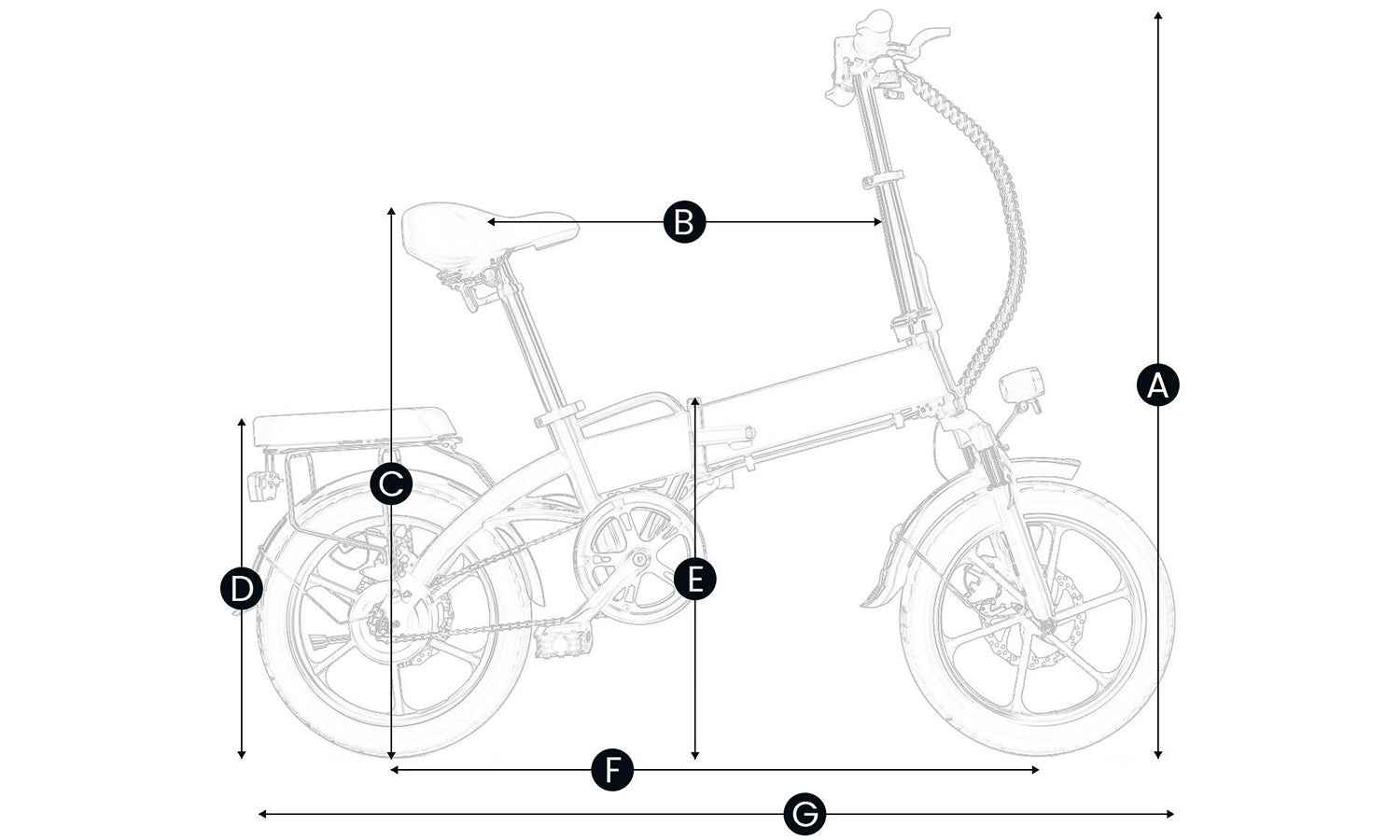 B
A
C
D
E
F
G